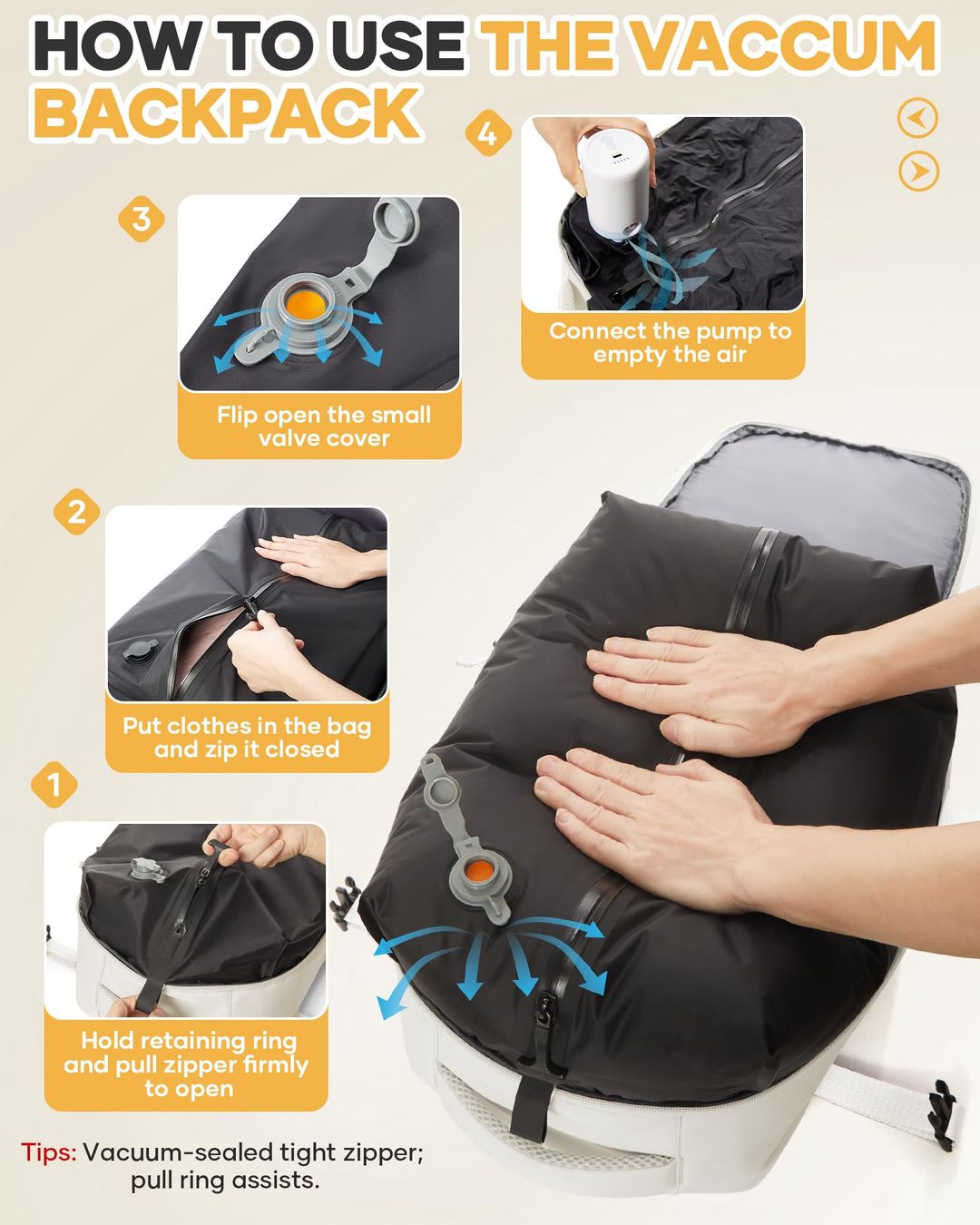 HOW TO USE THE VACCUM BACKPACK

4

Connect the pump to empty the air

3

Flip open the small valve cover

2

Put clothes in the bag and zip it closed

1

Hold retaining ring and pull zipper firmly to open

Tips: Vacuum-sealed tight zipper; pull ring assists.