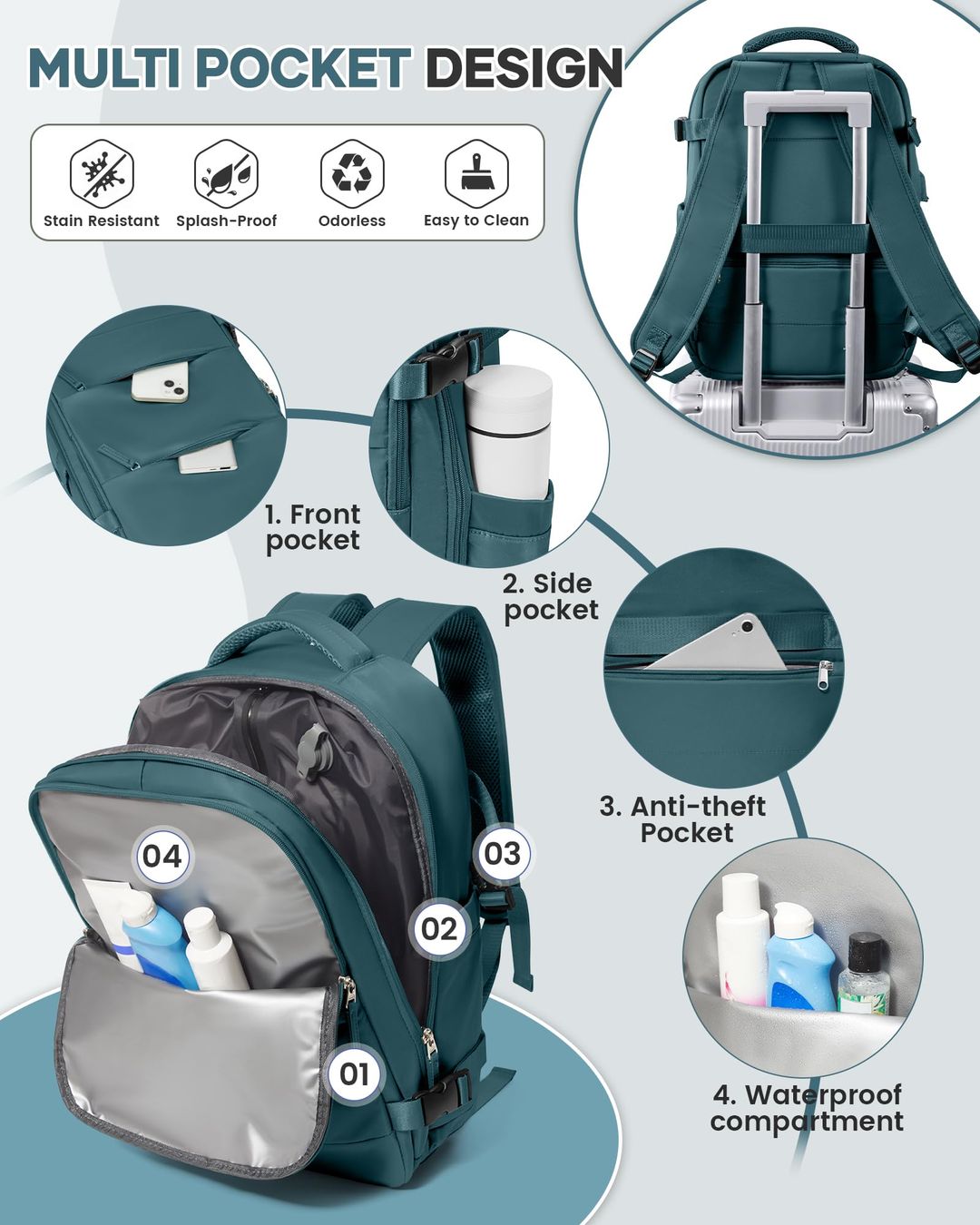 MULTI POCKET DESIGN

Stain Resistant
Splash-Proof
Odorless
Easy to Clean

1. Front pocket

2. Side pocket

3. Anti-theft Pocket

4. Waterproof compartment

04
03
02
01