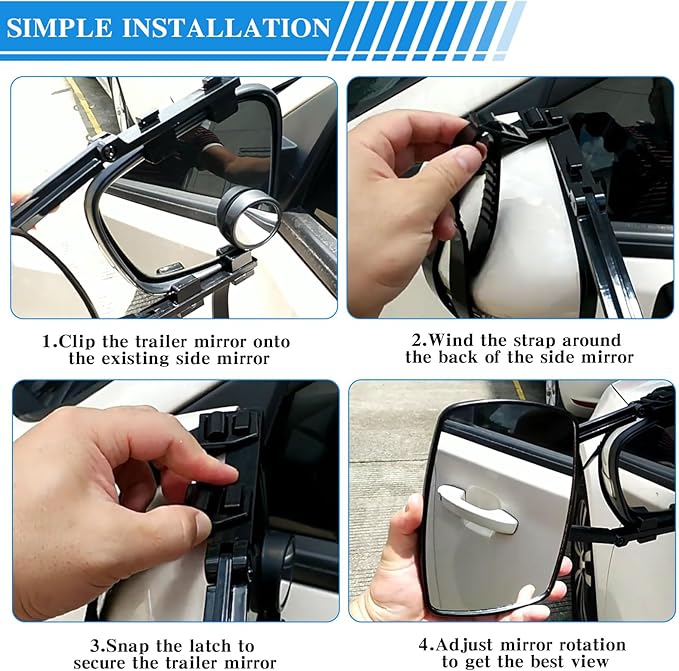 SIMPLE INSTALLATION

1.Clip the trailer mirror onto the existing side mirror

2.Wind the strap around the back of the side mirror

3.Snap the latch to secure the trailer mirror

4.Adjust mirror rotation to get the best view