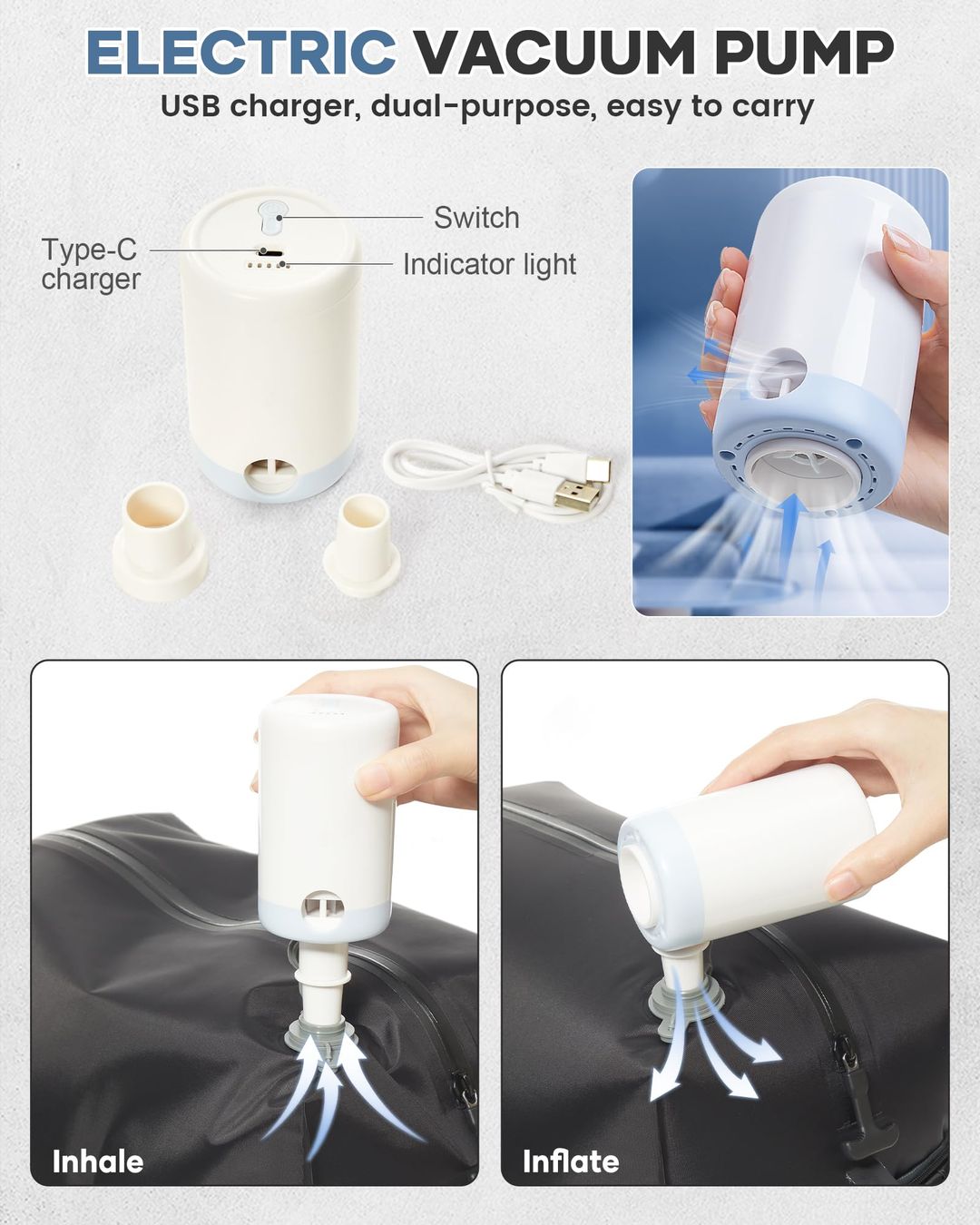 ELECTRIC VACUUM PUMP
USB charger, dual-purpose, easy to carry

Type-C charger
Switch
Indicator light

Inhale

Inflate