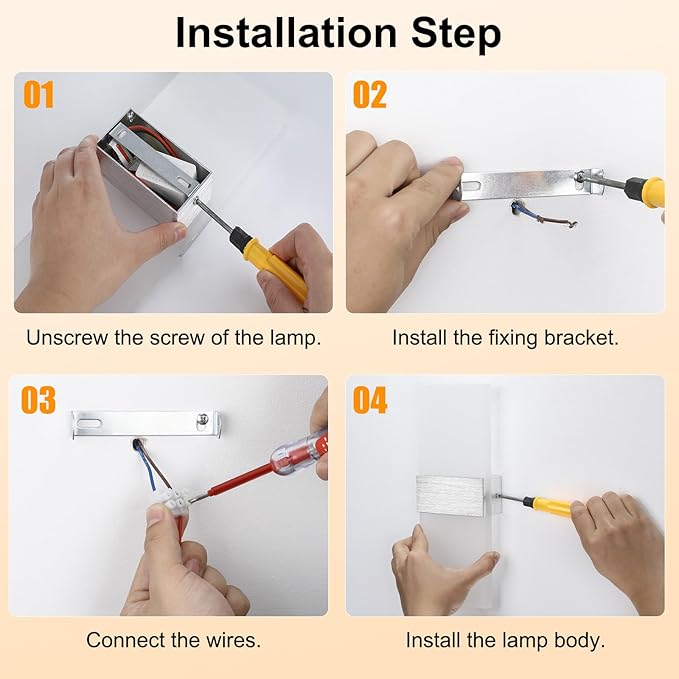 Installation Step

01

Unscrew the screw of the lamp.

02

Install the fixing bracket.

03

Connect the wires.

04

Install the lamp body.