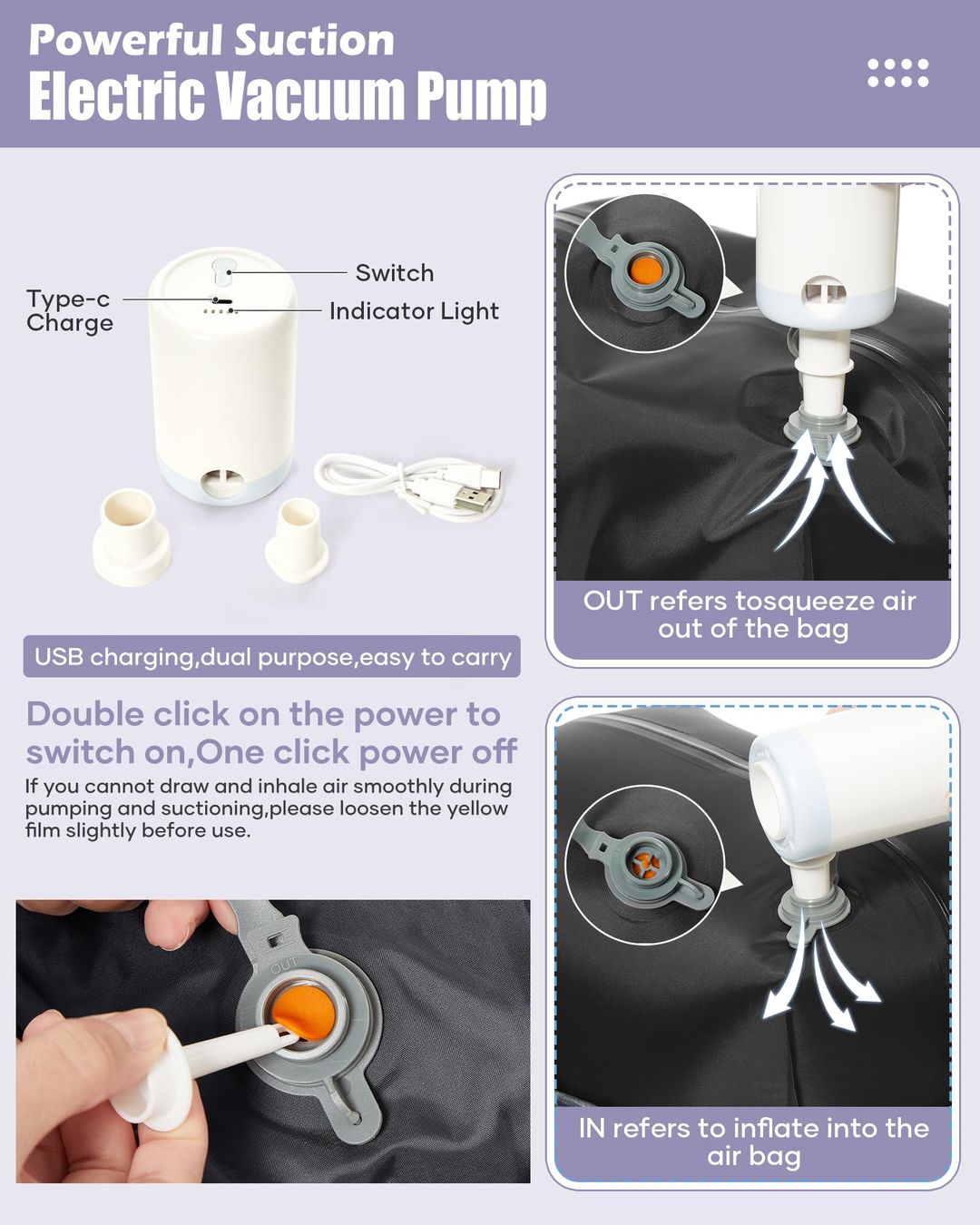 Powerful Suction
Electric Vacuum Pump

Type-c Charge

Switch

Indicator Light

USB charging,dual purpose,easy to carry

Double click on the power to switch on,One click power off

If you cannot draw and inhale air smoothly during pumping and suctioning,please loosen the yellow film slightly before use.

OUT

OUT refers tosqueeze air out of the bag

IN refers to inflate into the air bag