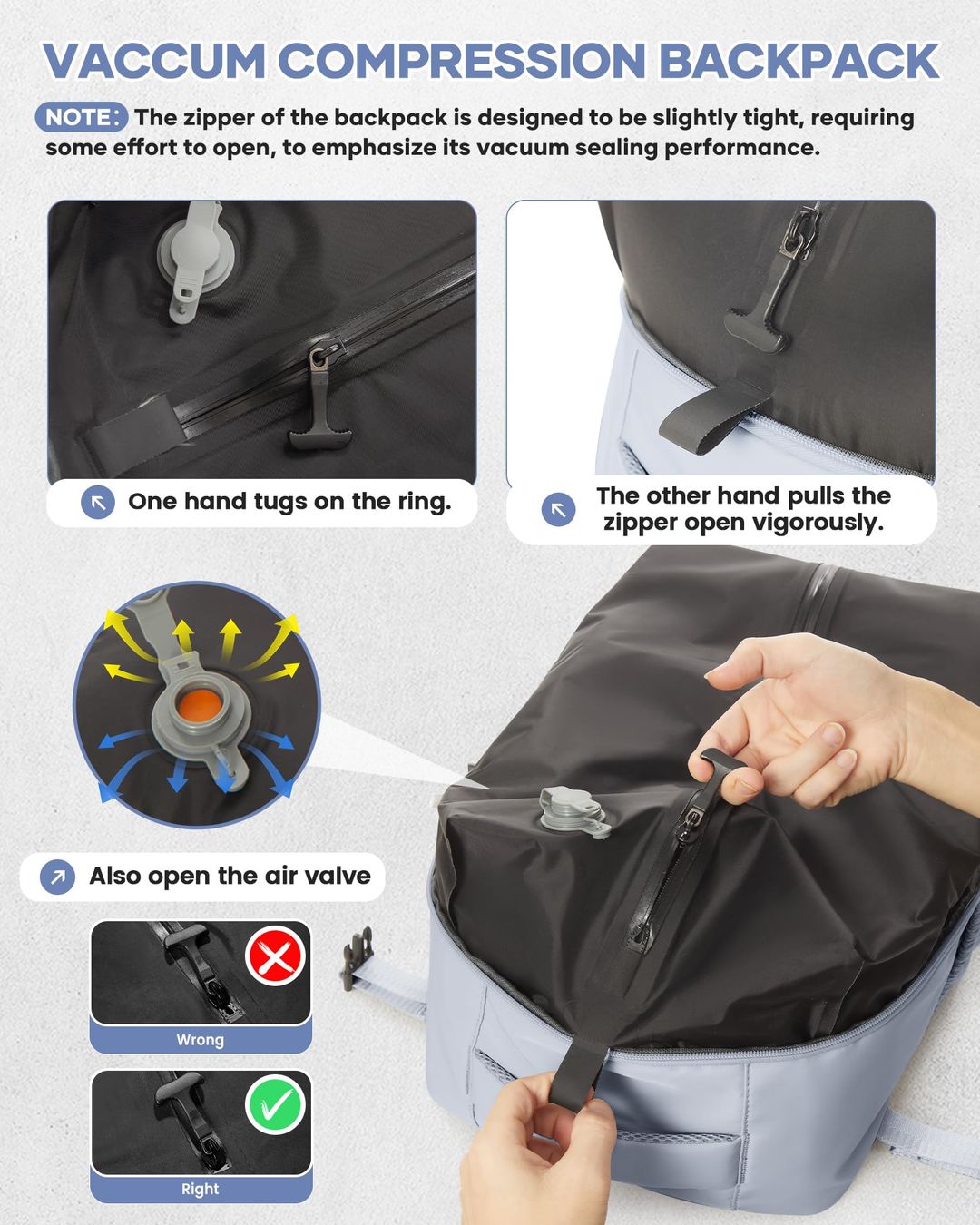 VACCUM COMPRESSION BACKPACK

NOTE: The zipper of the backpack is designed to be slightly tight, requiring some effort to open, to emphasize its vacuum sealing performance.

One hand tugs on the ring.

The other hand pulls the zipper open vigorously.

Also open the air valve

Wrong

Right