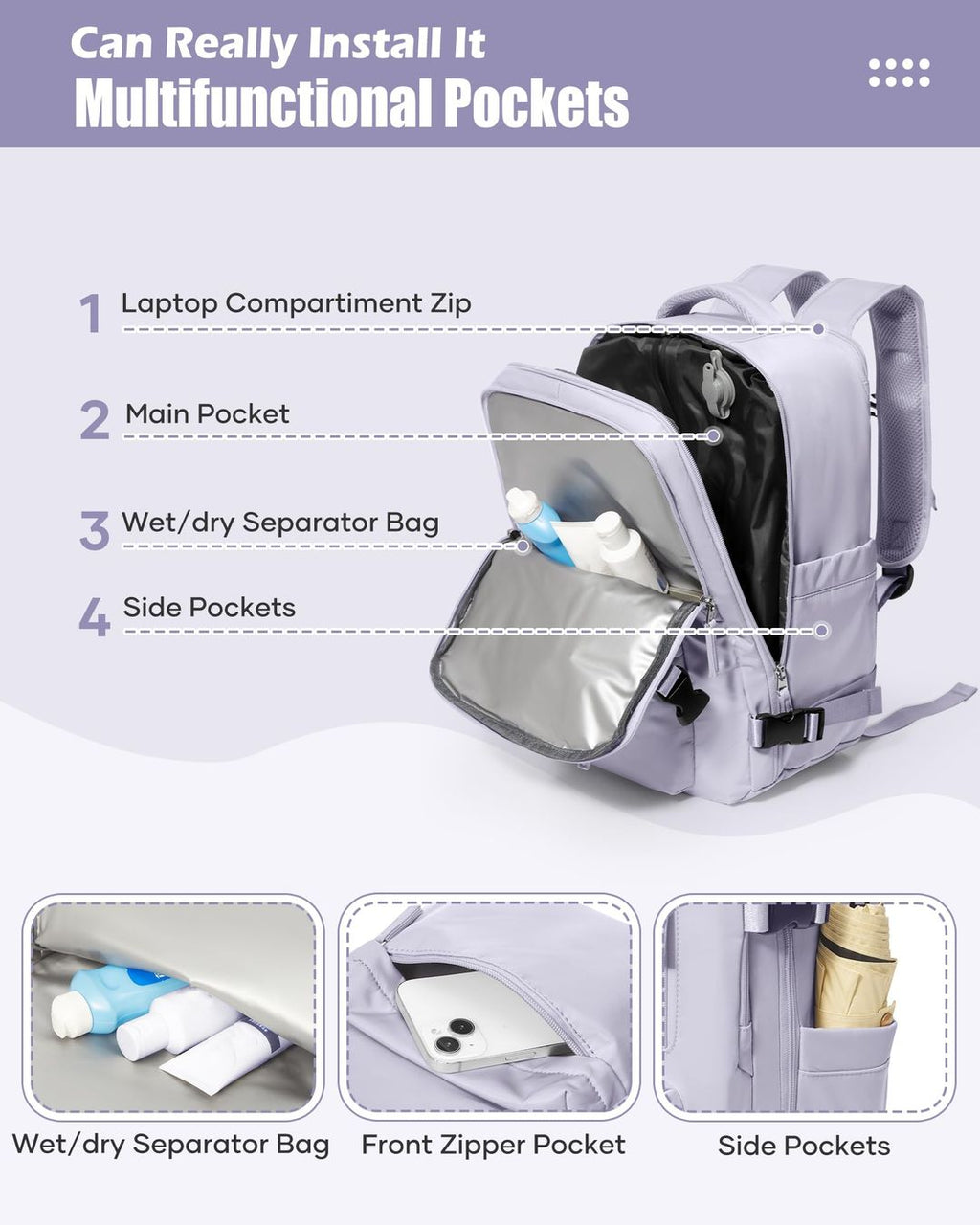 Can Really Install It
Multifunctional Pockets

1 Laptop Compartiment Zip

2 Main Pocket

3 Wet/dry Separator Bag

4 Side Pockets

Wet/dry Separator Bag

Front Zipper Pocket

Side Pockets