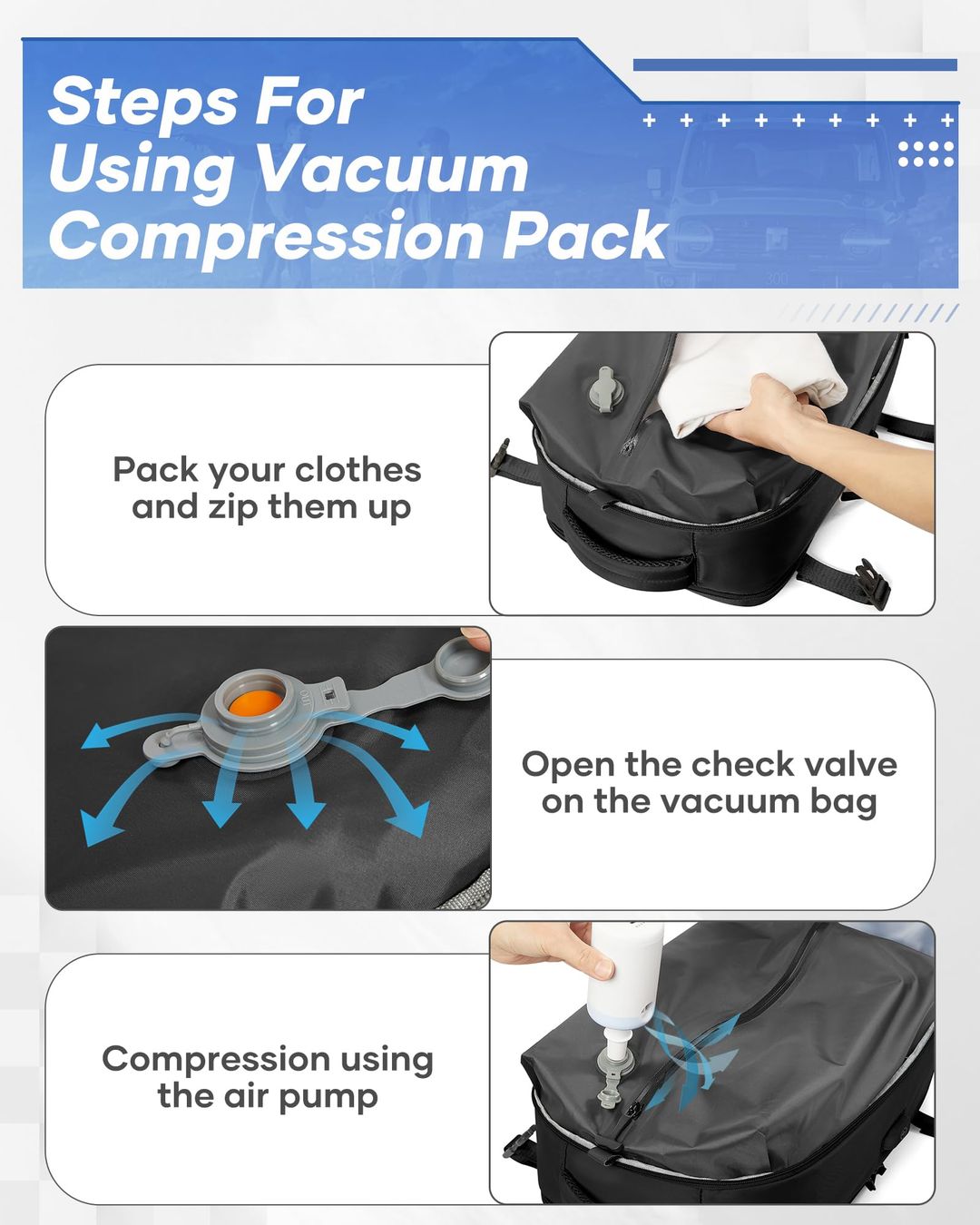 Steps For Using Vacuum Compression Pack

Pack your clothes and zip them up

Open the check valve on the vacuum bag

Compression using the air pump