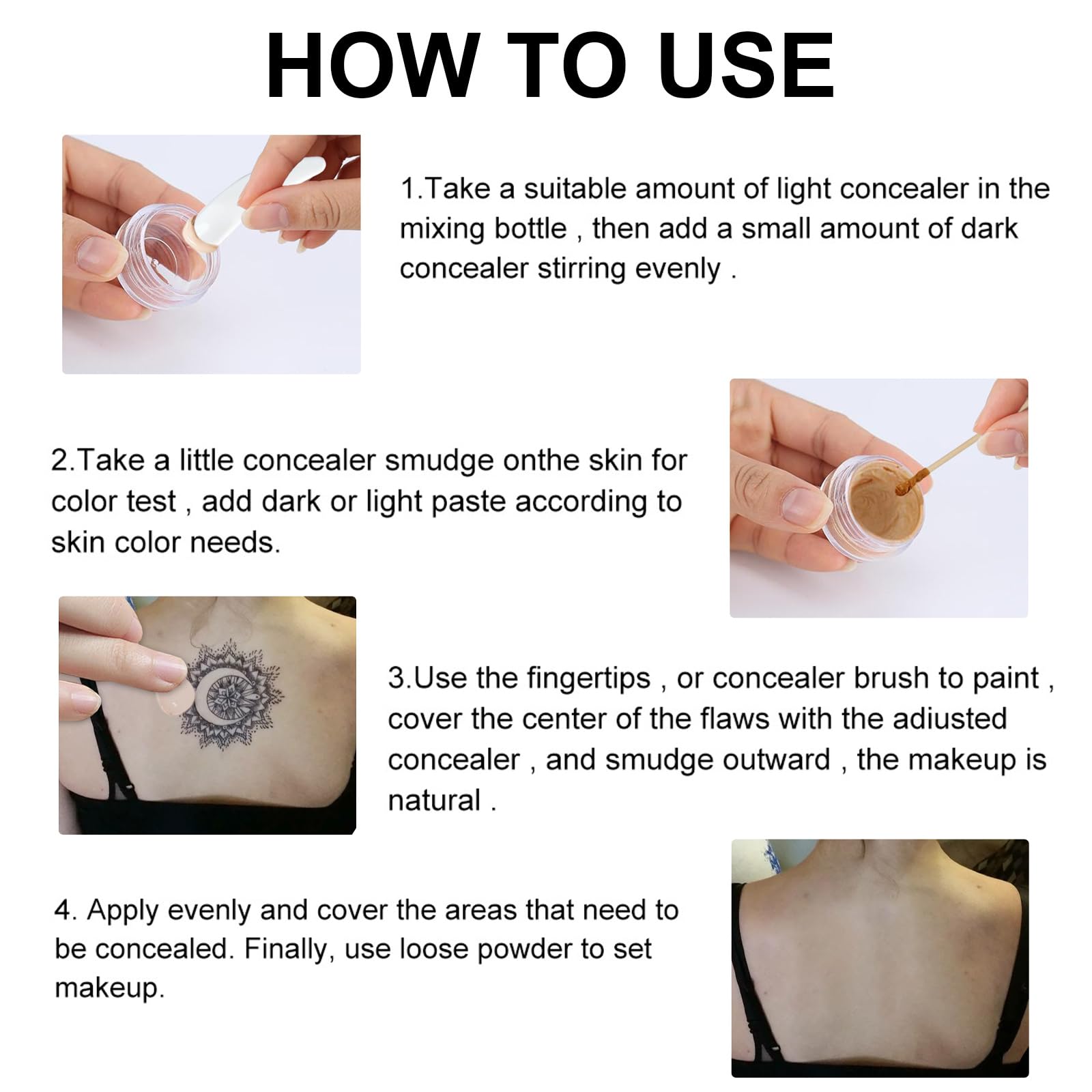 HOW TO USE

1.Take a suitable amount of light concealer in the mixing bottle , then add a small amount of dark concealer stirring evenly .

2.Take a little concealer smudge onthe skin for color test , add dark or light paste according to skin color needs.

3.Use the fingertips , or concealer brush to paint , cover the center of the flaws with the adiusted concealer , and smudge outward , the makeup is natural .

4. Apply evenly and cover the areas that need to be concealed. Finally, use loose powder to set makeup.